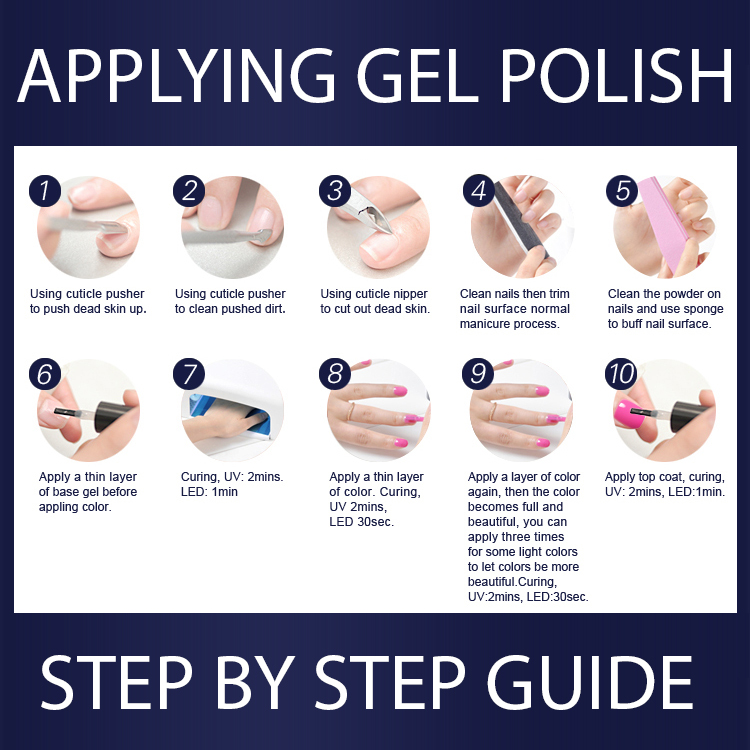 APPLYING GEL POLISH

1
Using cuticle pusher to push dead skin up.

2
Using cuticle pusher to clean pushed dirt.

3
Using cuticle nipper to cut out dead skin.

4
Clean nails then trim nail surface normal manicure process.

5
Clean the powder on nails and use sponge to buff nail surface.

6
Apply a thin layer of base gel before appling color.

7
Curing, UV: 2mins. LED: 1min

8
Apply a thin layer of color. Curing, UV 2mins, LED 30sec.

9
Apply a layer of color again, then the color becomes full and beautiful, you can apply three times for some light colors to let colors be more beautiful.Curing, UV:2mins, LED:30sec.

10
Apply top coat, curing, UV: 2mins, LED:1min.

STEP BY STEP GUIDE